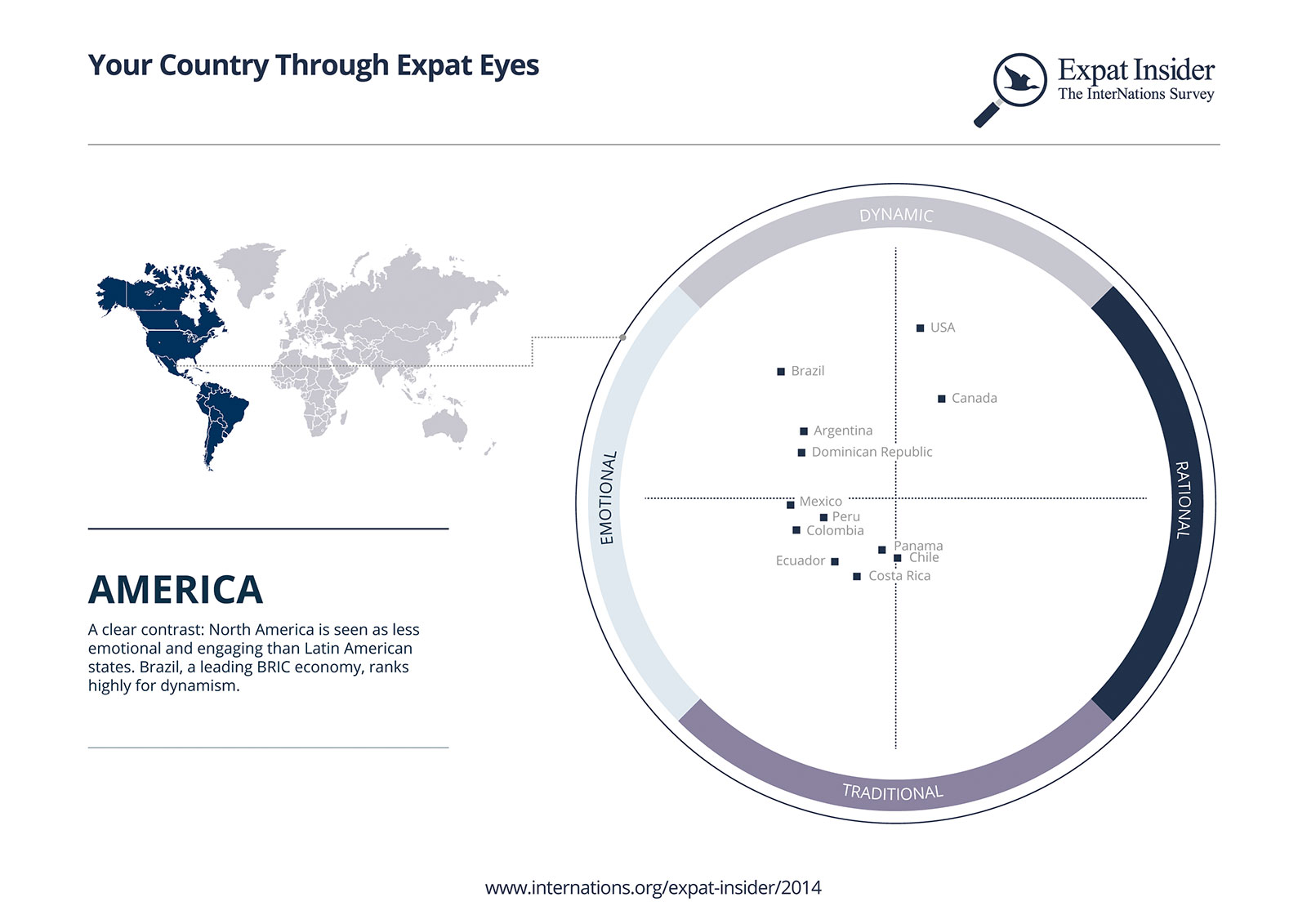 Your Country Through Expat Eyes

Expat Insider
The InterNations Survey

AMERICA

A clear contrast: North America is seen as less emotional and engaging than Latin American states. Brazil, a leading BRIC economy, ranks highly for dynamism.

DYNAMIC

EMOTIONAL

RATIONAL

TRADITIONAL

USA
Brazil
Canada
Argentina
Dominican Republic
Mexico
Peru
Colombia
Panama
Chile
Ecuador
Costa Rica

www.internations.org/expat-insider/2014