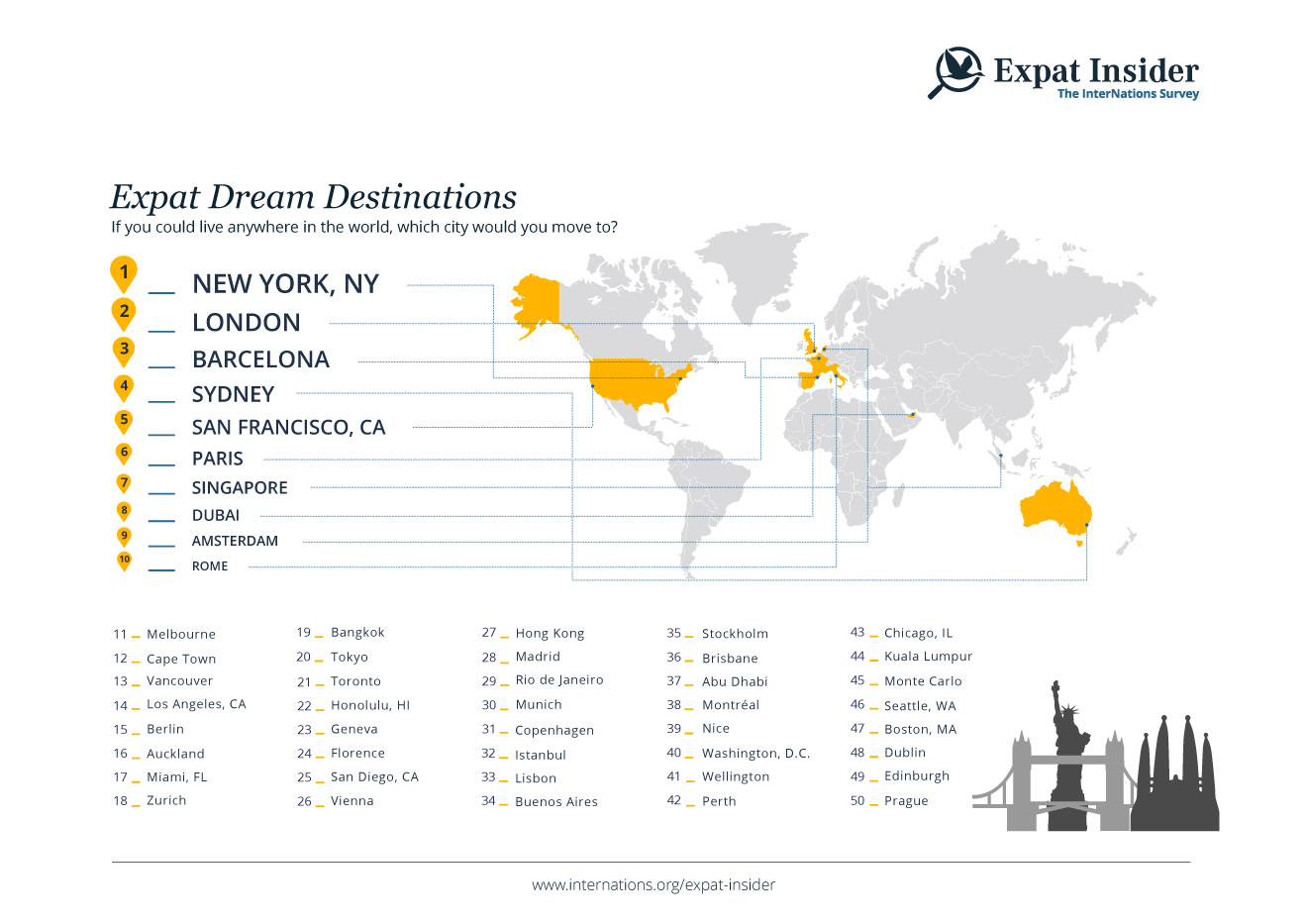 Expat Insider
The InterNations Survey

Expat Dream Destinations
If you could live anywhere in the world, which city would you move to?

1 NEW YORK, NY
2 LONDON
3 BARCELONA
4 SYDNEY
5 SAN FRANCISCO, CA
6 PARIS
7 SINGAPORE
8 DUBAI
9 AMSTERDAM
10 ROME

11 Melbourne
12 Cape Town
13 Vancouver
14 Los Angeles, CA
15 Berlin
16 Auckland
17 Miami, FL
18 Zurich

19 Bangkok
20 Tokyo
21 Toronto
22 Honolulu, HI
23 Geneva
24 Florence
25 San Diego, CA
26 Vienna

27 Hong Kong
28 Madrid
29 Rio de Janeiro
30 Munich
31 Copenhagen
32 Istanbul
33 Lisbon
34 Buenos Aires

35 Stockholm
36 Brisbane
37 Abu Dhabi
38 Montréal
39 Nice
40 Washington, D.C.
41 Wellington
42 Perth

43 Chicago, IL
44 Kuala Lumpur
45 Monte Carlo
46 Seattle, WA
47 Boston, MA
48 Dublin
49 Edinburgh
50 Prague

www.internations.org/expat-insider